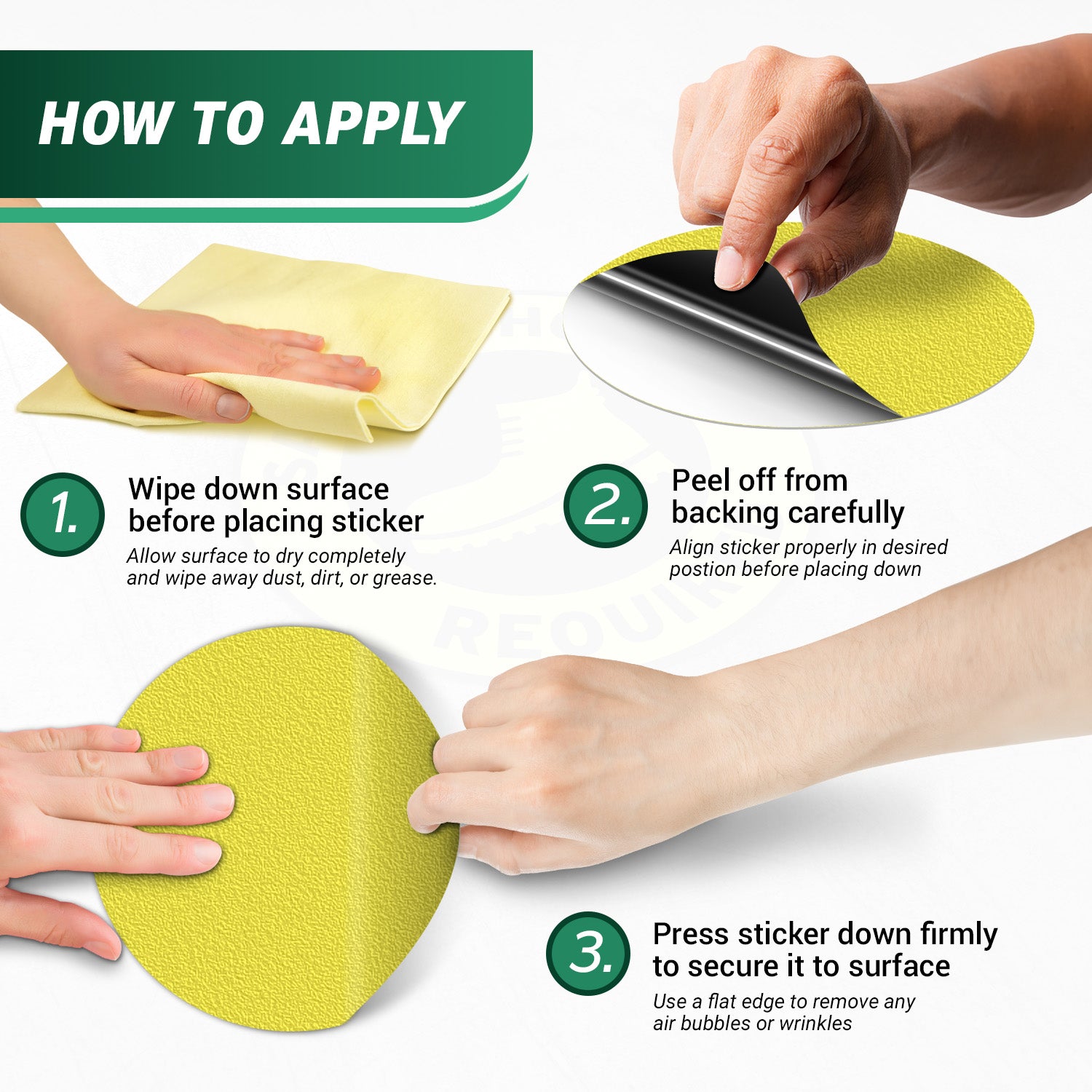 HOW TO APPLY

1. Wipe down surface before placing sticker

Allow surface to dry completely and wipe away dust, dirt, or grease.

2. Peel off from backing carefully

Align sticker properly in desired postion before placing down

3. Press sticker down firmly to secure it to surface

Use a flat edge to remove any air bubbles or wrinkles