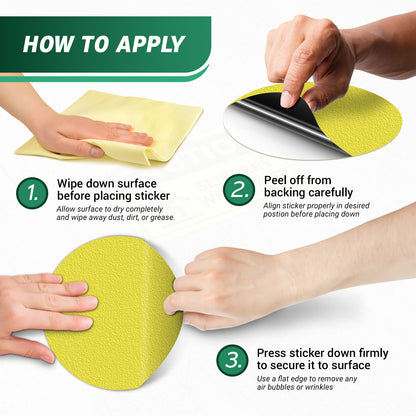 HOW TO APPLY

1. Wipe down surface before placing sticker
Allow surface to dry completely and wipe away dust, dirt, or grease.

2. Peel off from backing carefully
Align sticker properly in desired postion before placing down

3. Press sticker down firmly to secure it to surface
Use a flat edge to remove any air bubbles or wrinkles