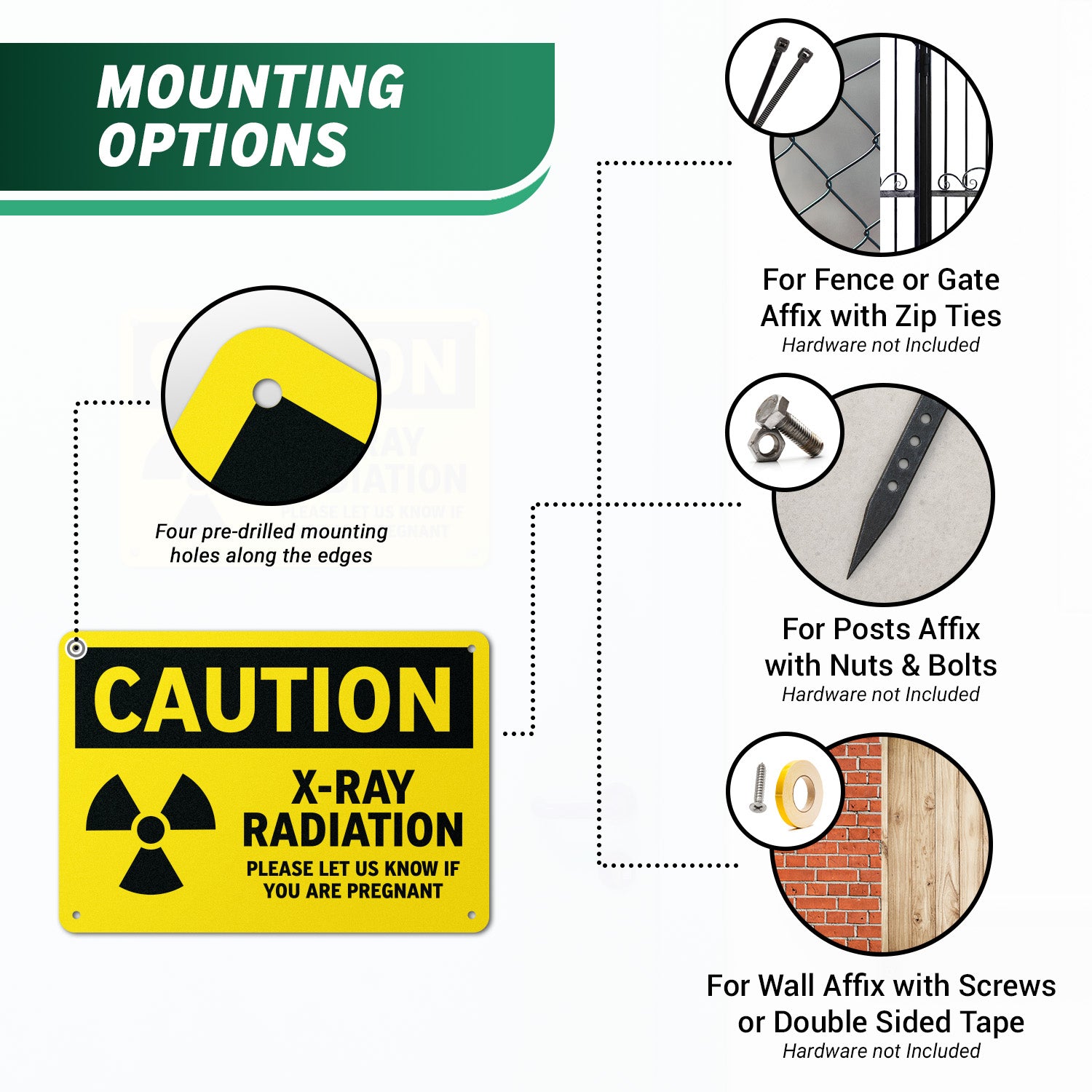 MOUNTING OPTIONS

Four pre-drilled mounting holes along the edges

CAUTION

X-RAY RADIATION

PLEASE LET US KNOW IF YOU ARE PREGNANT

For Fence or Gate Affix with Zip Ties
Hardware not Included

For Posts Affix with Nuts & Bolts
Hardware not Included

For Wall Affix with Screws or Double Sided Tape
Hardware not Included