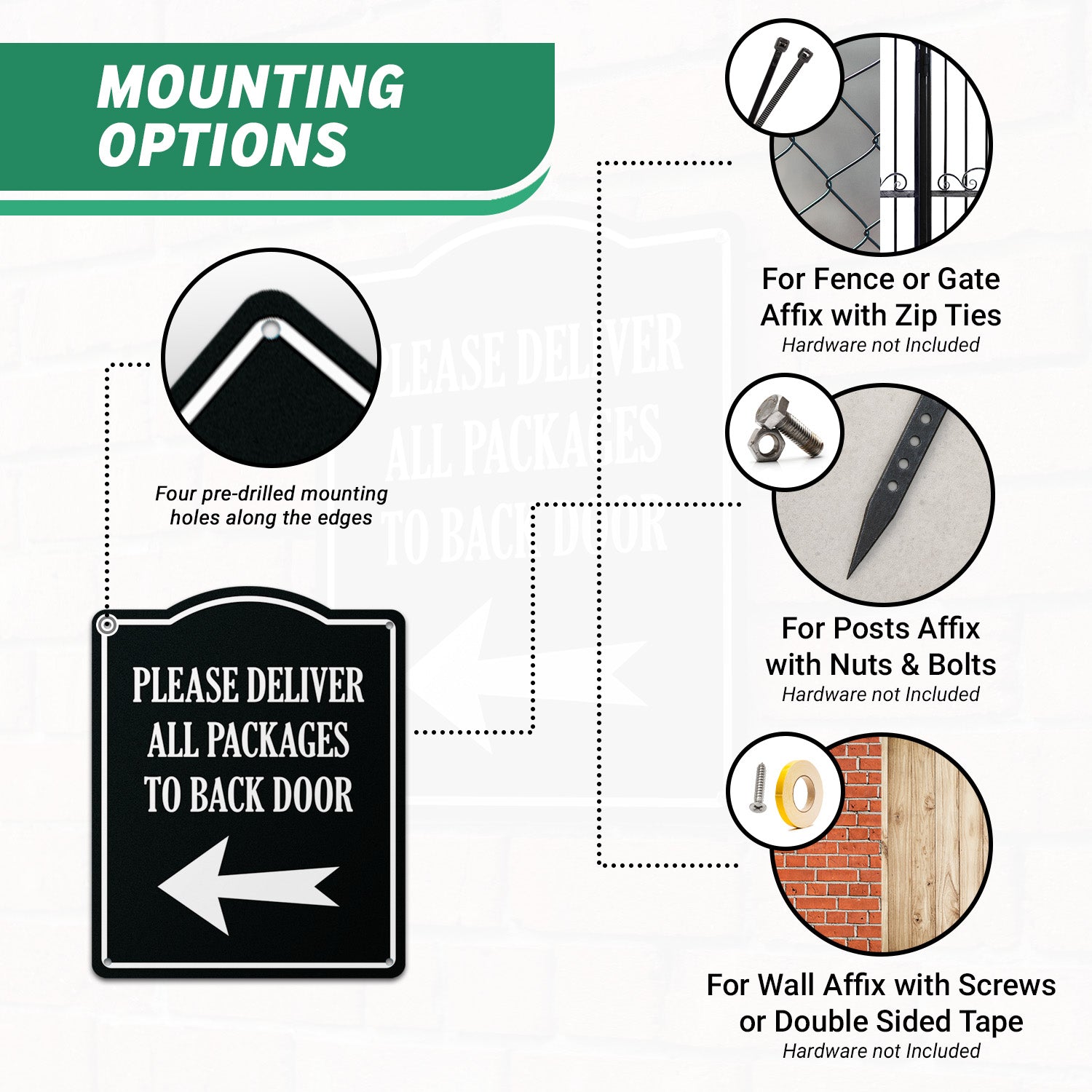 MOUNTING OPTIONS

Four pre-drilled mounting holes along the edges

PLEASE DELIVER ALL PACKAGES TO BACK DOOR

PLEASE DELIVER ALL PACKAGES TO BACK DOOR

For Fence or Gate Affix with Zip Ties
Hardware not Included

For Posts Affix with Nuts & Bolts
Hardware not Included

For Wall Affix with Screws or Double Sided Tape
Hardware not Included